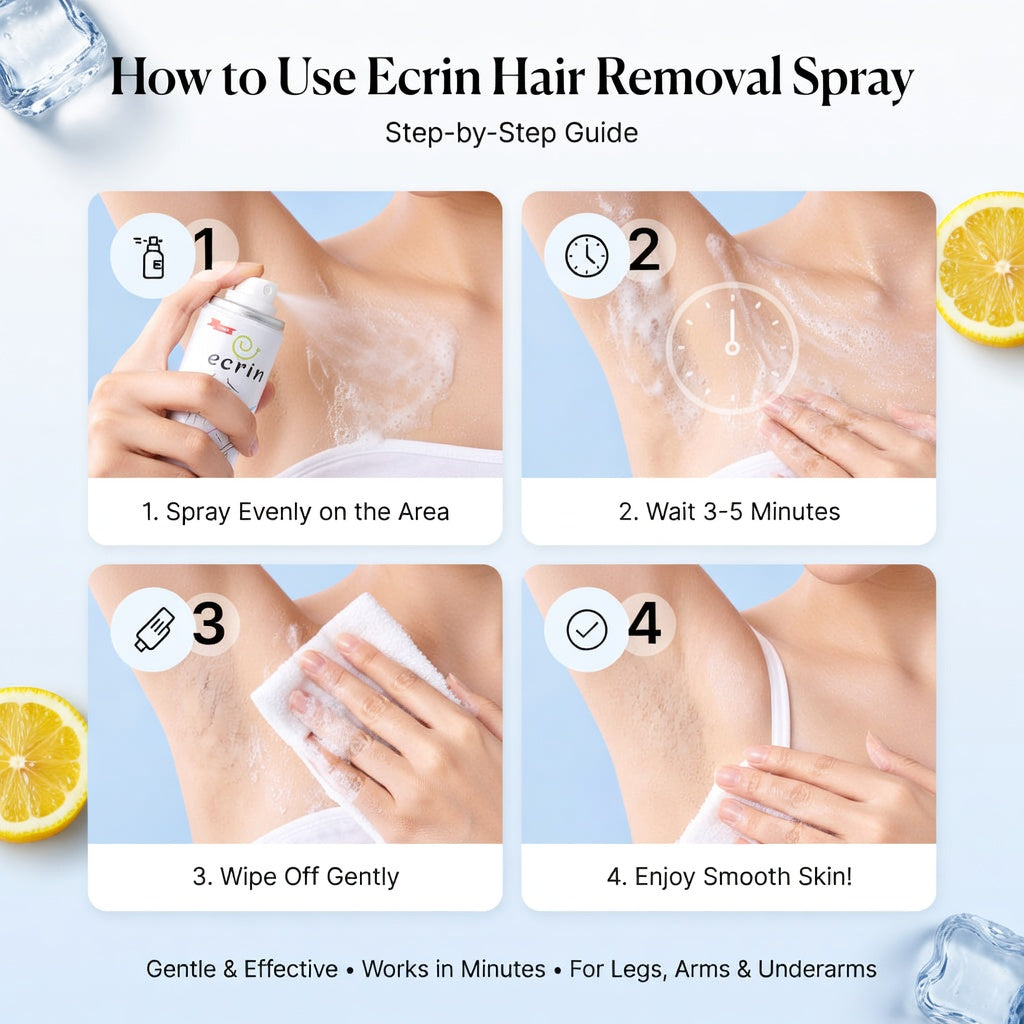 How to Use Ecrin Hair Removal Spray

Step-by-Step Guide

1

ecrin

1. Spray Evenly on the Area

2

2. Wait 3-5 Minutes

3

3. Wipe Off Gently

4

4. Enjoy Smooth Skin!

Gentle & Effective • Works in Minutes • For Legs, Arms & Underarms